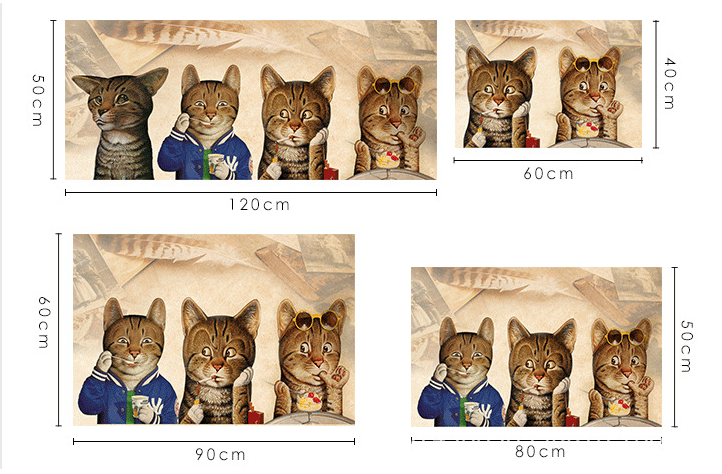 50cm

120cm

40cm

60cm

60cm

90cm

50cm

80cm